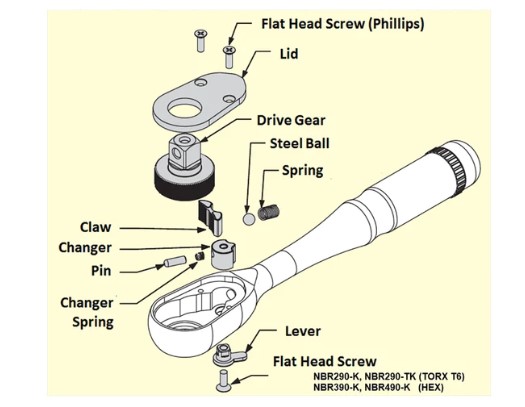 Flat Head Screw (Phillips)

Lid

Drive Gear

Steel Ball

Spring

Claw

Changer

Pin

Changer Spring

Lever

Flat Head Screw

NBR290-K, NBR290-TK (TORX T6)
NBR390-K, NBR490-K (HEX)